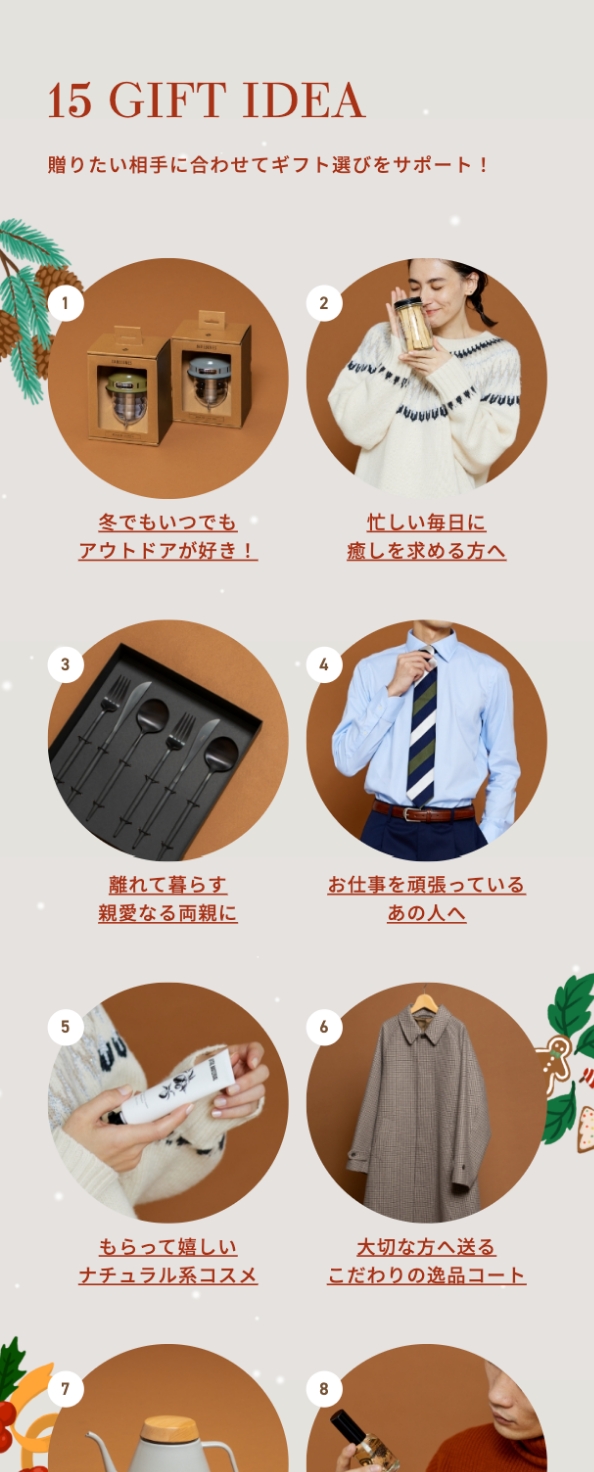 15 GIFT IDEA

贈りたい相手に合わせてギフト選びをサポート！

1

冬でもいつでも
アウトドアが好き！

2

忙しい毎日に
癒しを求める方へ

3

離れて暮らす
親愛なる両親に

4

お仕事を頑張っている
あの人へ

5

もらって嬉しい
ナチュラル系コスメ

6

大切な方へ送る
こだわりの逸品コート

7

8